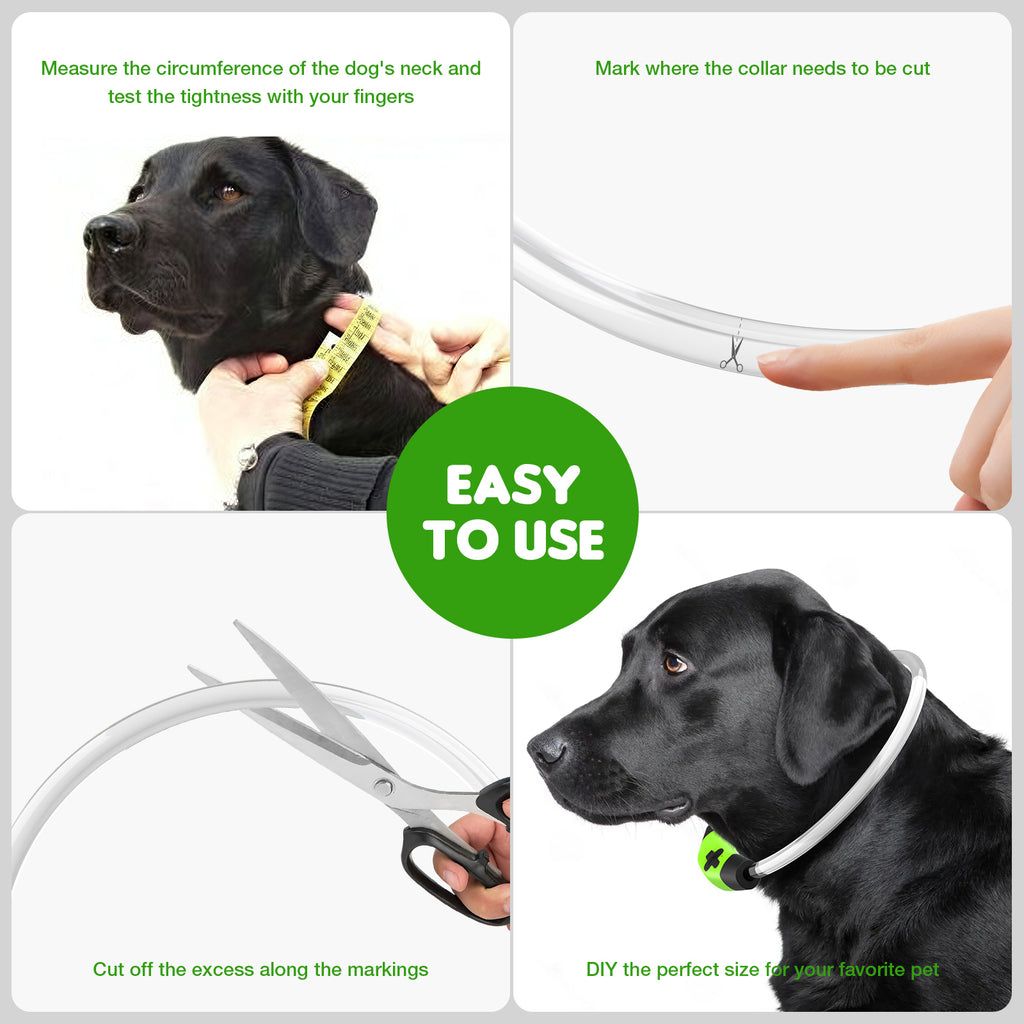 Measure the circumference of the dog's neck and test the tightness with your fingers

Mark where the collar needs to be cut

EASY TO USE

Cut off the excess along the markings

DIY the perfect size for your favorite pet