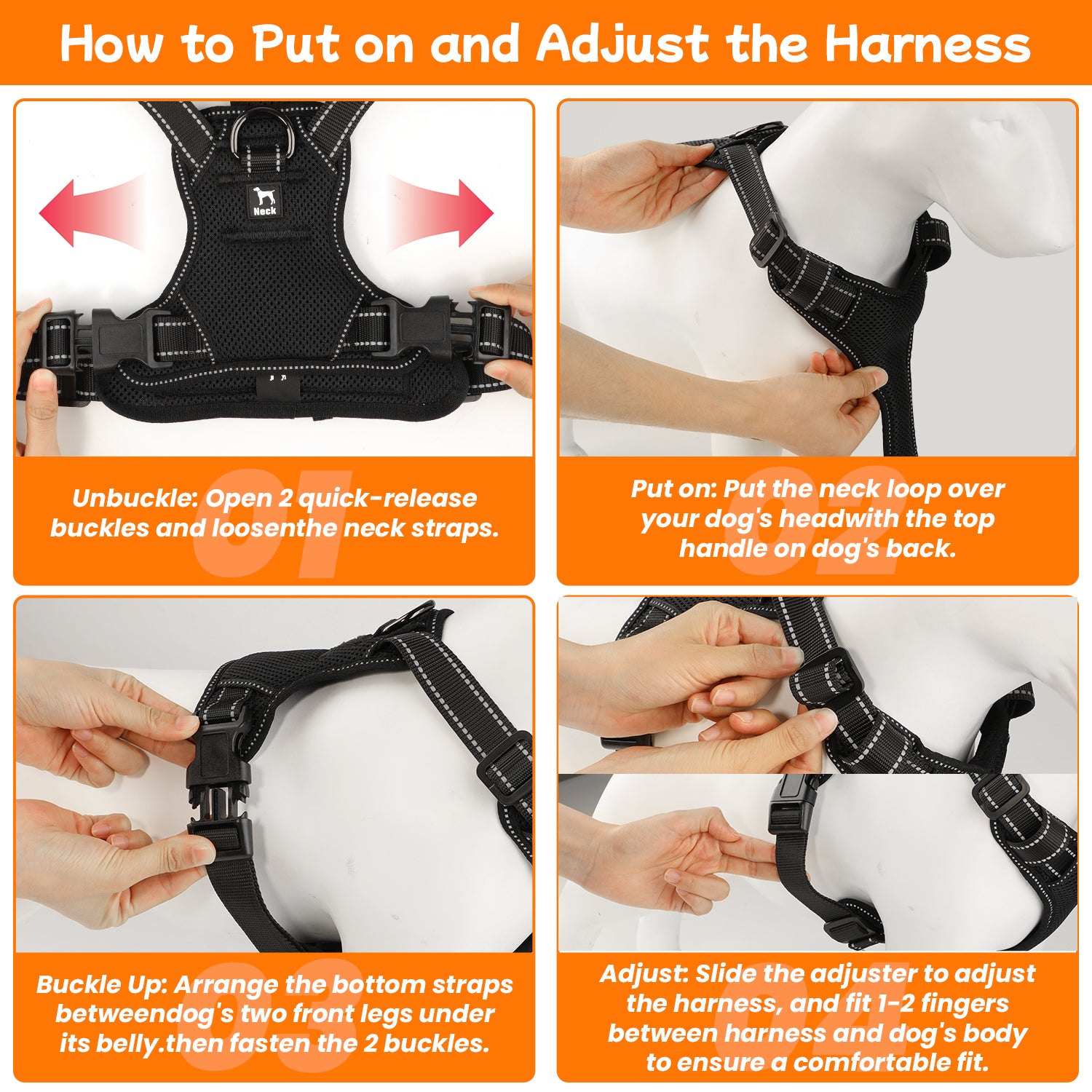 How to Put on and Adjust the Harness

Neck

01

Unbuckle: Open 2 quick-release buckles and loosenthe neck straps.

02

Put on: Put the neck loop over your dog's headwith the top handle on dog's back.

03

Buckle Up: Arrange the bottom straps betweendog's two front legs under its belly.then fasten the 2 buckles.

04

Adjust: Slide the adjuster to adjust the harness, and fit 1-2 fingers between harness and dog's body to ensure a comfortable fit.