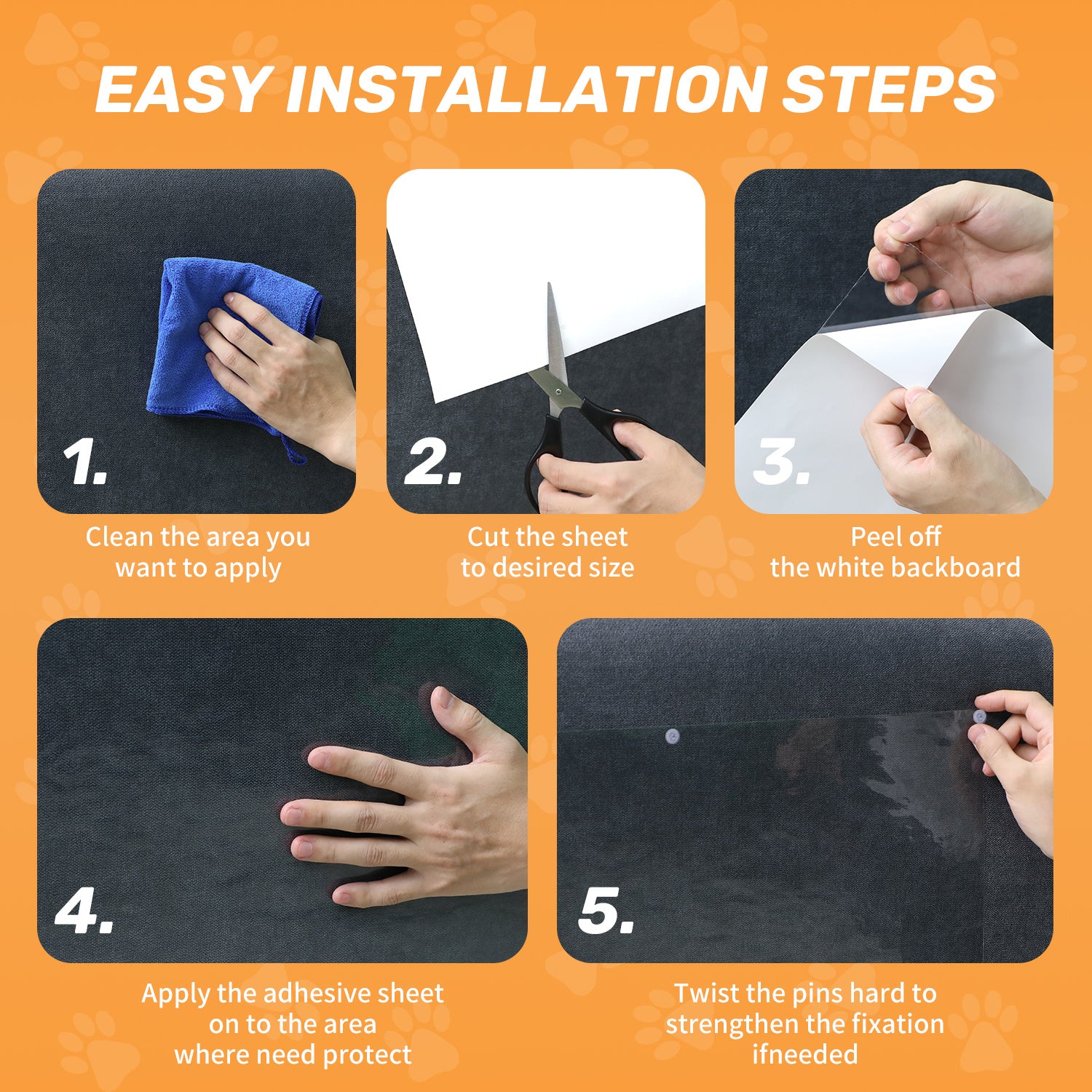 EASY INSTALLATION STEPS

1.

Clean the area you want to apply

2.

Cut the sheet to desired size

3.

Peel off the white backboard

4.

Apply the adhesive sheet on to the area where need protect

5.

Twist the pins hard to strengthen the fixation ifneeded